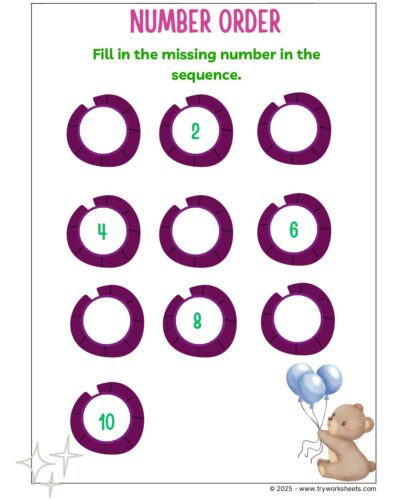 NUMBER ORDER

Fill in the missing number in the sequence.

2

4

6

8

10

© 2025 - www.tryworksheets.com